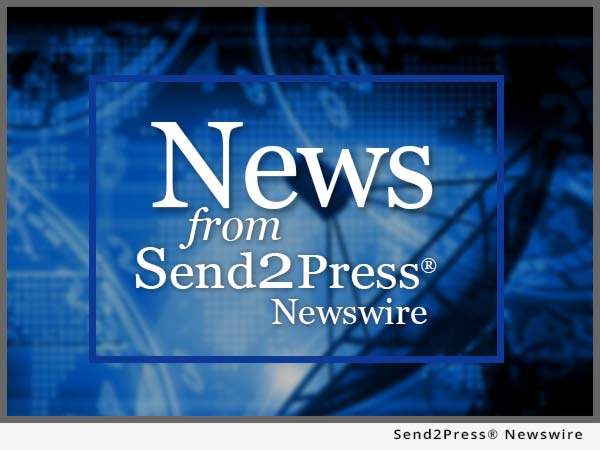 News
from
Send2Press®
Newswire

Send2Press® Newswire